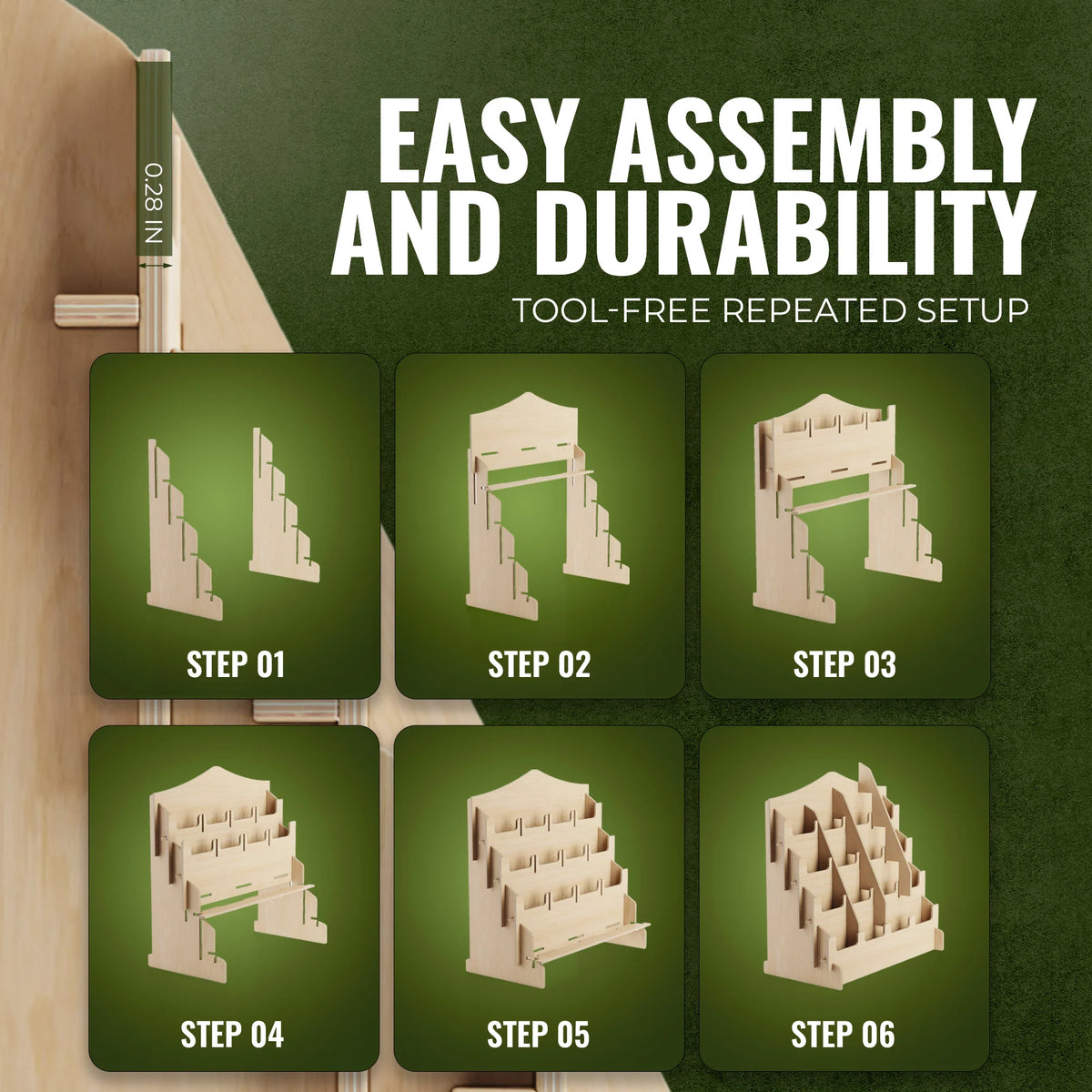 0.28 IN

EASY ASSEMBLY AND DURABILITY

TOOL-FREE REPEATED SETUP

STEP 01

STEP 02

STEP 03

STEP 04

STEP 05

STEP 06